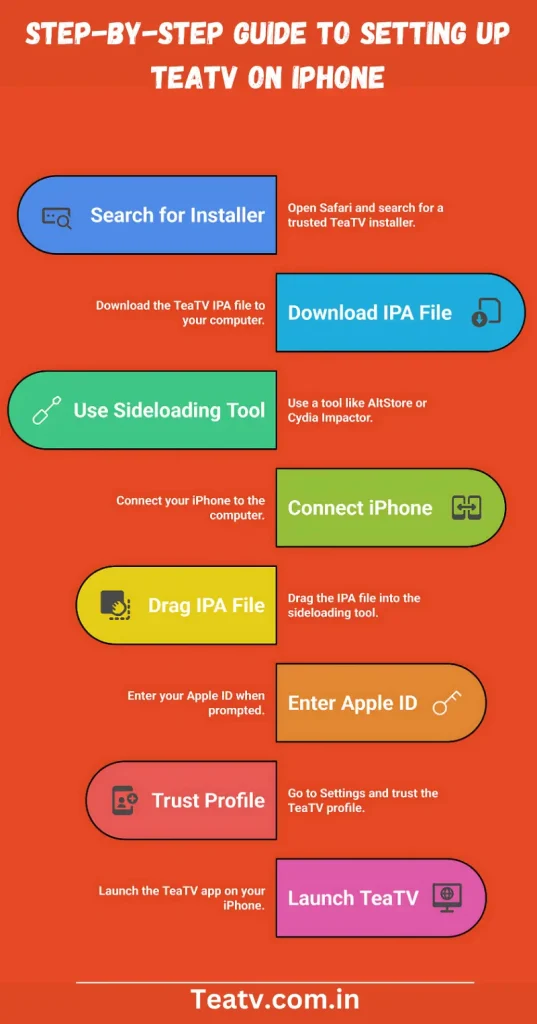 STEP-BY-STEP GUIDE TO SETTING UP TEATV ON IPHONE

Search for Installer

Open Safari and search for a trusted TeaTV installer.

Download the TeaTV IPA file to your computer.

Download IPA File

Use Sideloading Tool

Use a tool like AltStore or Cydia Impactor.

Connect your iPhone to the computer.

Connect iPhone

Drag IPA File

Drag the IPA file into the sideloading tool.

Enter your Apple ID when prompted.

Enter Apple ID

Trust Profile

Go to Settings and trust the TeaTV profile.

Launch the TeaTV app on your iPhone.

Launch TeaTV

Teatv.com.in